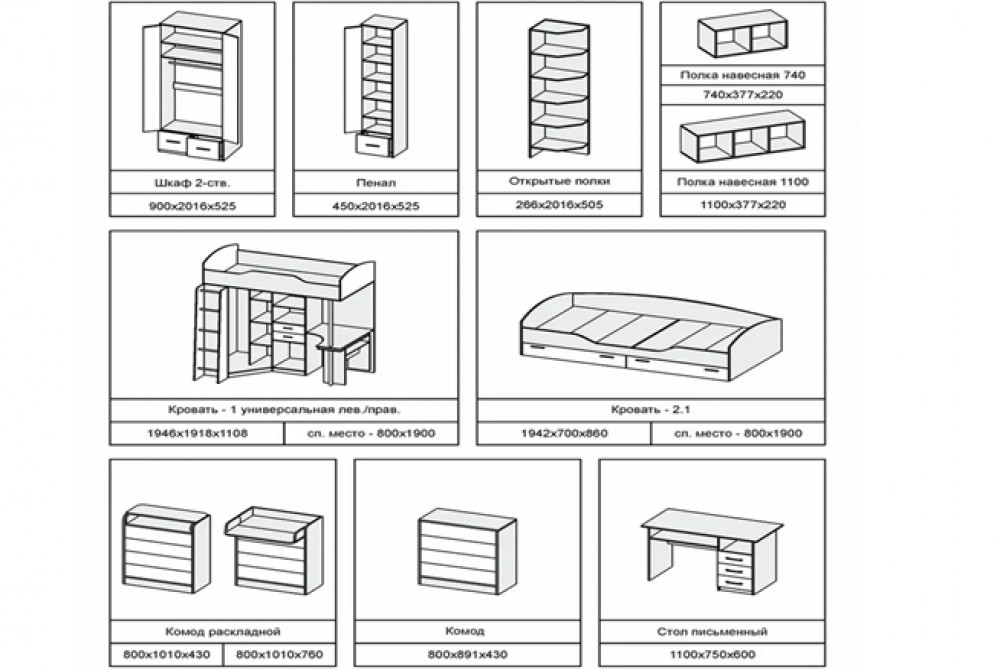 Шкаф 2-ств.
900x2016x525

Пенал
450x2016x525

Открытые полки
266x2016x505

Полка навесная 740
740x377x220

Полка навесная 1100
1100x377x220

Кровать - 1 универсальная лев./прав.
1946x1918x1108
сп. место - 800x1900

Кровать - 2.1
1942x700x860
сп. место - 800x1900

Комод раскладной
800x1010x430
800x1010x760

Комод
800x891x430

Стол письменный
1100x750x600