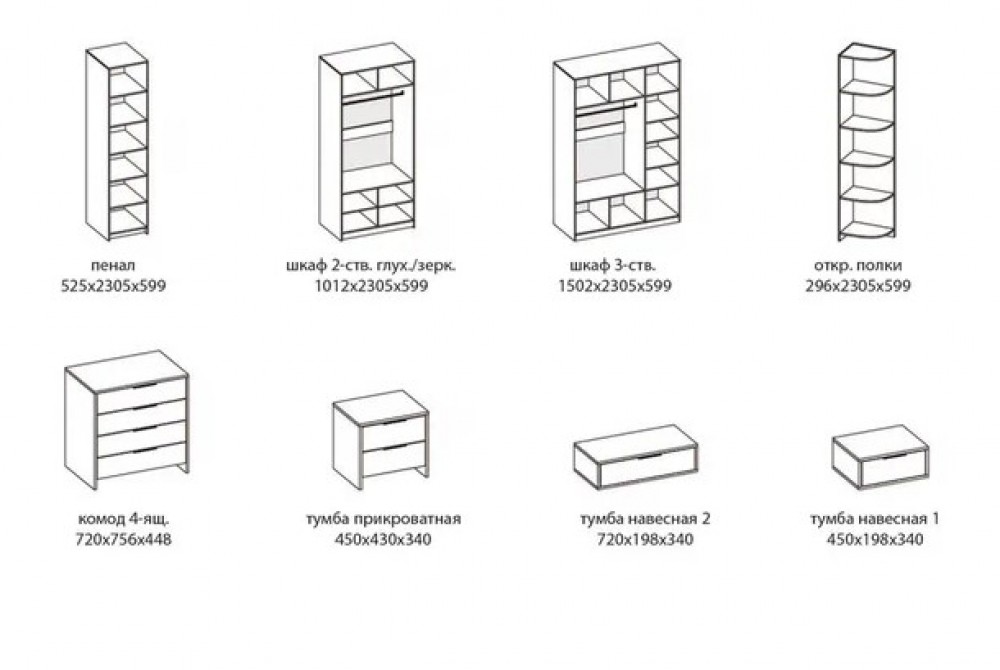 пенал
525x2305x599

шкаф 2-ств. глух./зерк.
1012x2305x599

шкаф 3-ств.
1502x2305x599

откр. полки
296x2305x599

комод 4-ящ.
720x756x448

тумба прикроватная
450x430x340

тумба навесная 2
720x198x340

тумба навесная 1
450x198x340