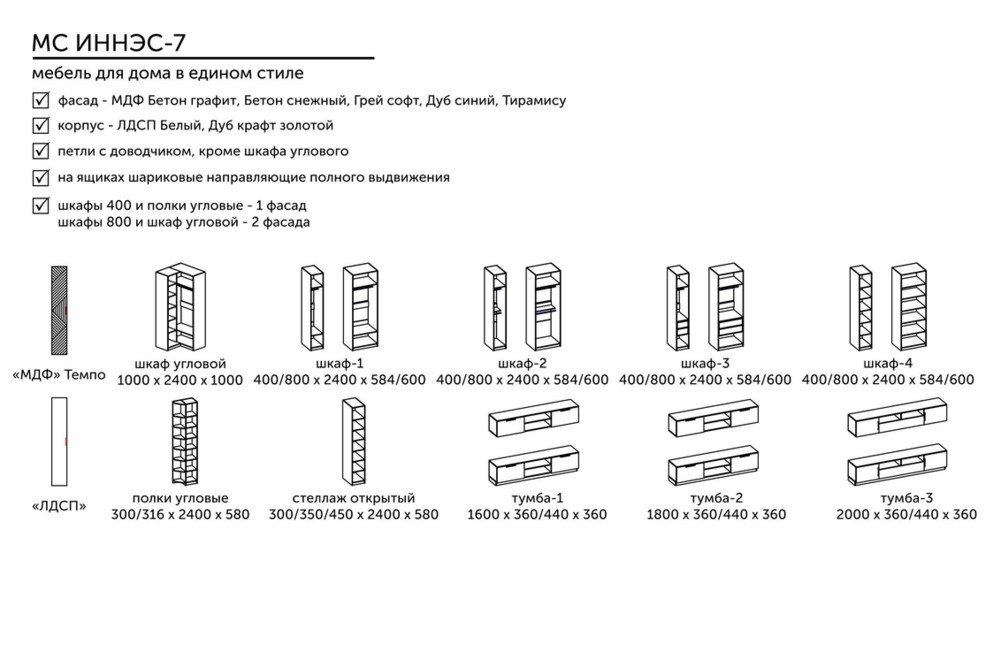 МС ИННЭС-7

мебель для дома в едином стиле

фасад - МДФ Бетон графит, Бетон снежный, Грей софт, Дуб синий, Тирамису

корпус - ЛДСП Белый, Дуб крафт золотой

петли с доводчиком, кроме шкафа углового

на ящиках шариковые направляющие полного выдвижения

шкафы 400 и полки угловые - 1 фасад
шкафы 800 и шкаф угловой - 2 фасада

«МДФ» Темпо

шкаф угловой
1000 x 2400 x 1000

шкаф-1
400/800 x 2400 x 584/600

шкаф-2
400/800 x 2400 x 584/600

шкаф-3
400/800 x 2400 x 584/600

шкаф-4
400/800 x 2400 x 584/600

«ЛДСП»

полки угловые
300/316 x 2400 x 580

стеллаж открытый
300/350/450 x 2400 x 580

тумба-1
1600 x 360/440 x 360

тумба-2
1800 x 360/440 x 360

тумба-3
2000 x 360/440 x 360